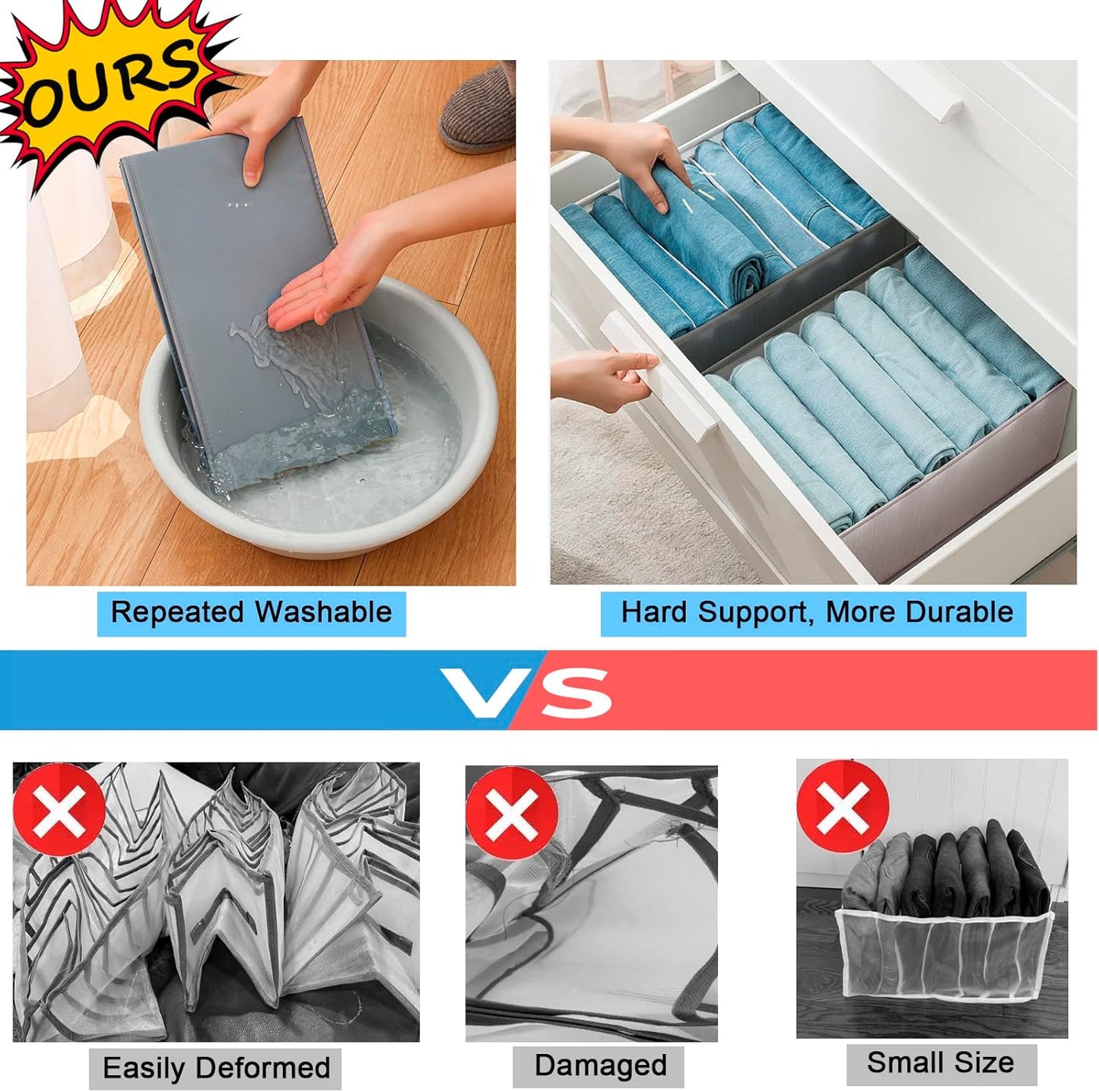 OURS

Repeated Washable

Hard Support, More Durable

VS

Easily Deformed

Damaged

Small Size