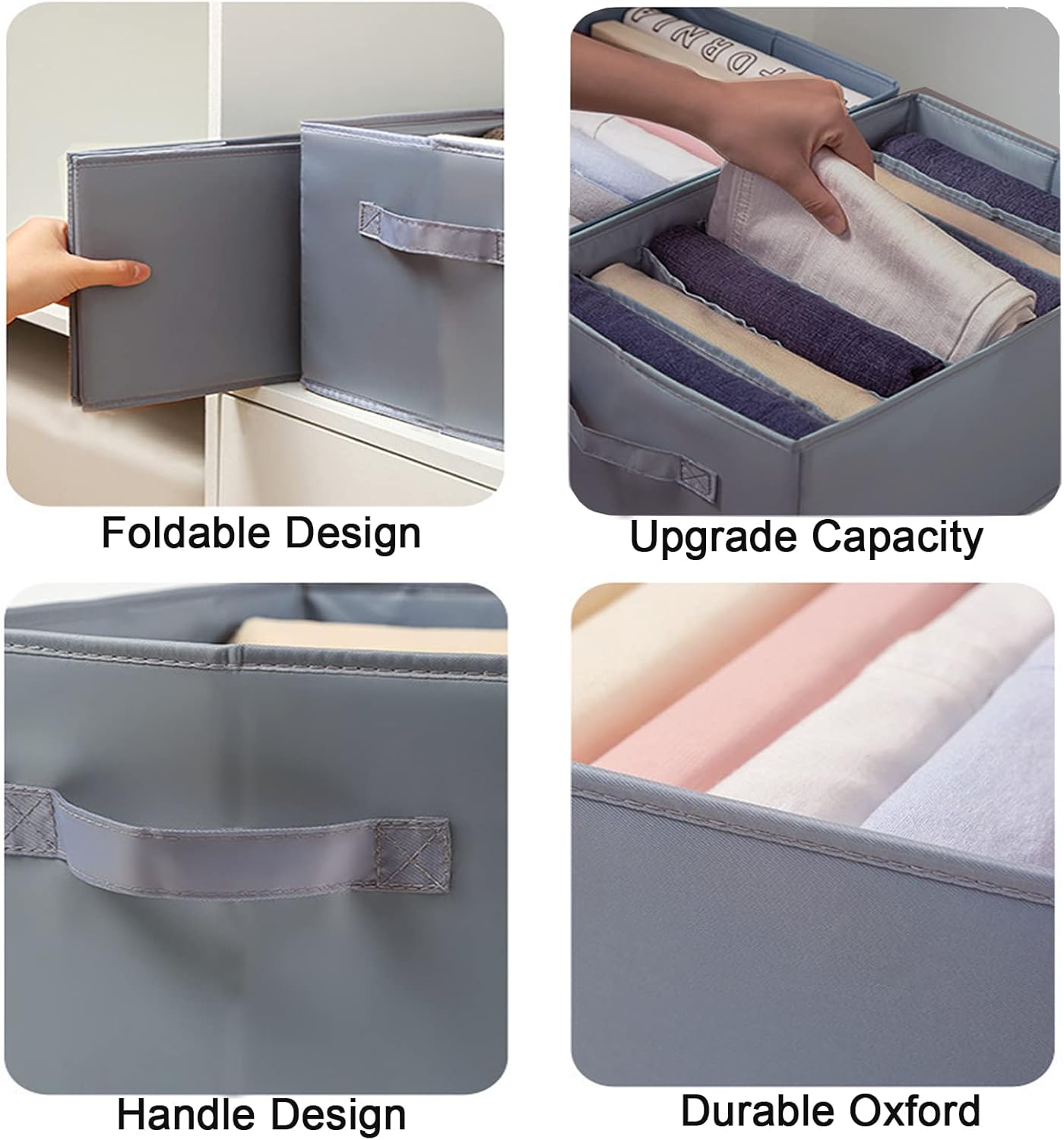 Foldable Design

Upgrade Capacity

Handle Design

Durable Oxford