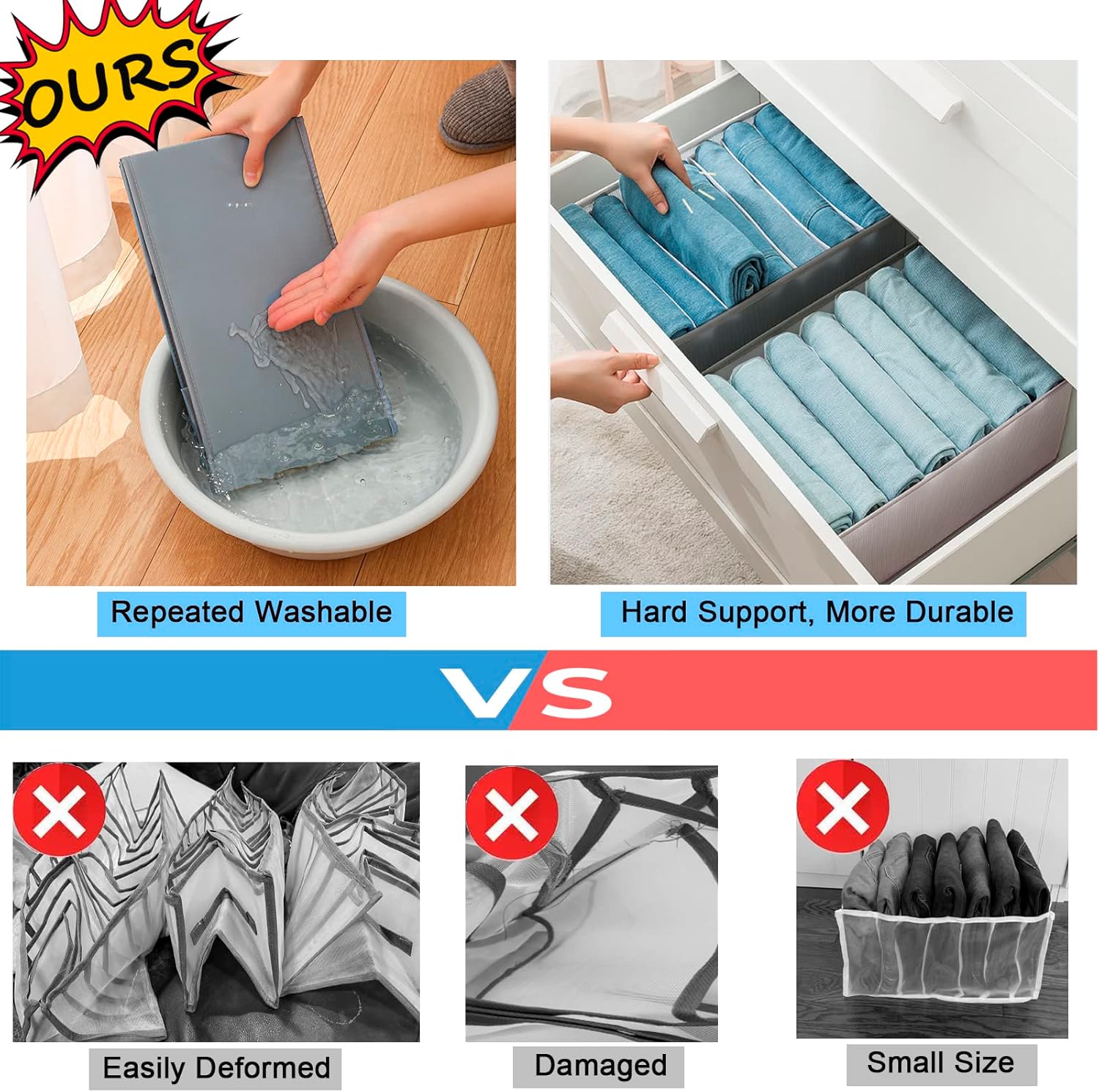 OURS

Repeated Washable

Hard Support, More Durable

VS

Easily Deformed

Damaged

Small Size