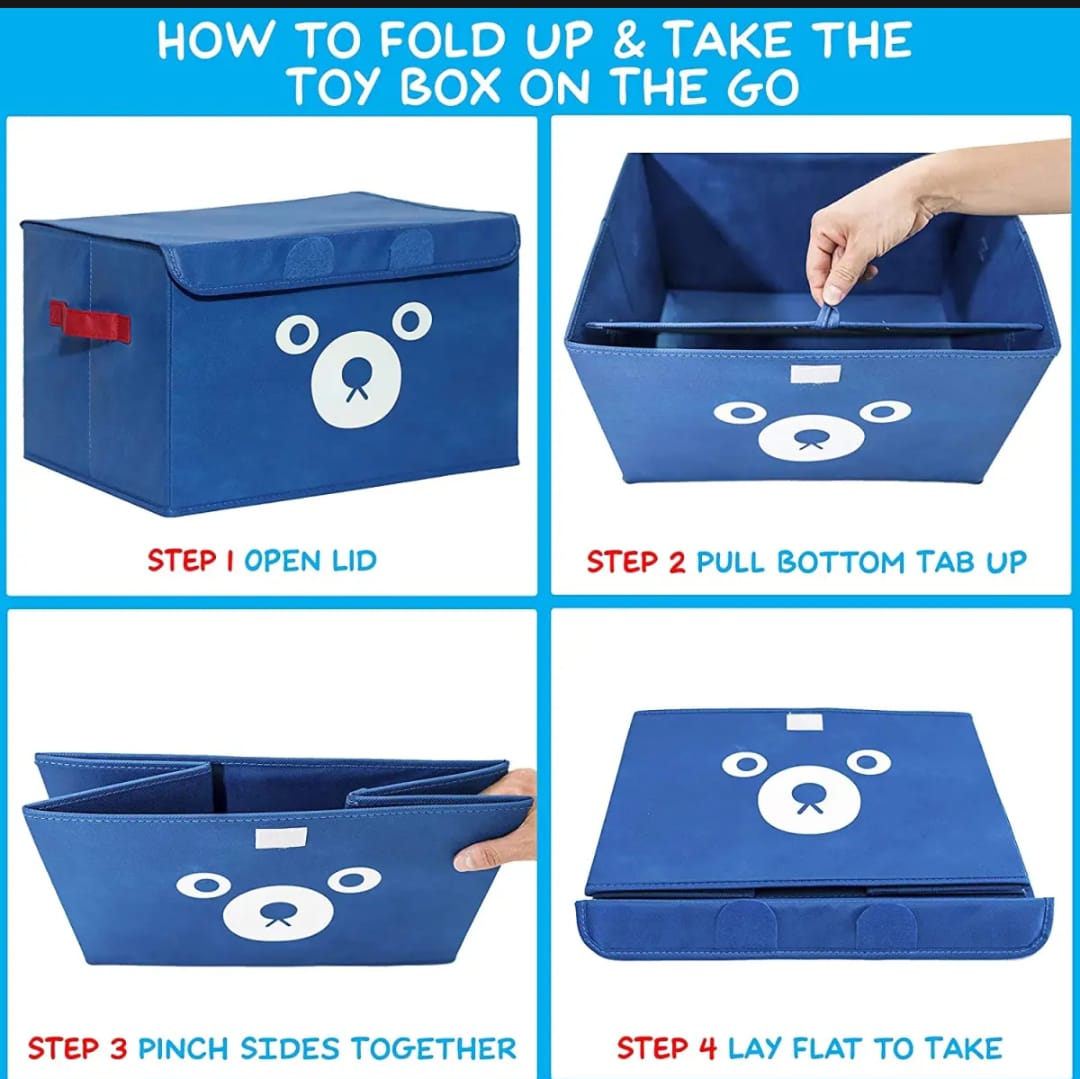 HOW TO FOLD UP & TAKE THE TOY BOX ON THE GO

STEP 1 OPEN LID

STEP 2 PULL BOTTOM TAB UP

STEP 3 PINCH SIDES TOGETHER

STEP 4 LAY FLAT TO TAKE